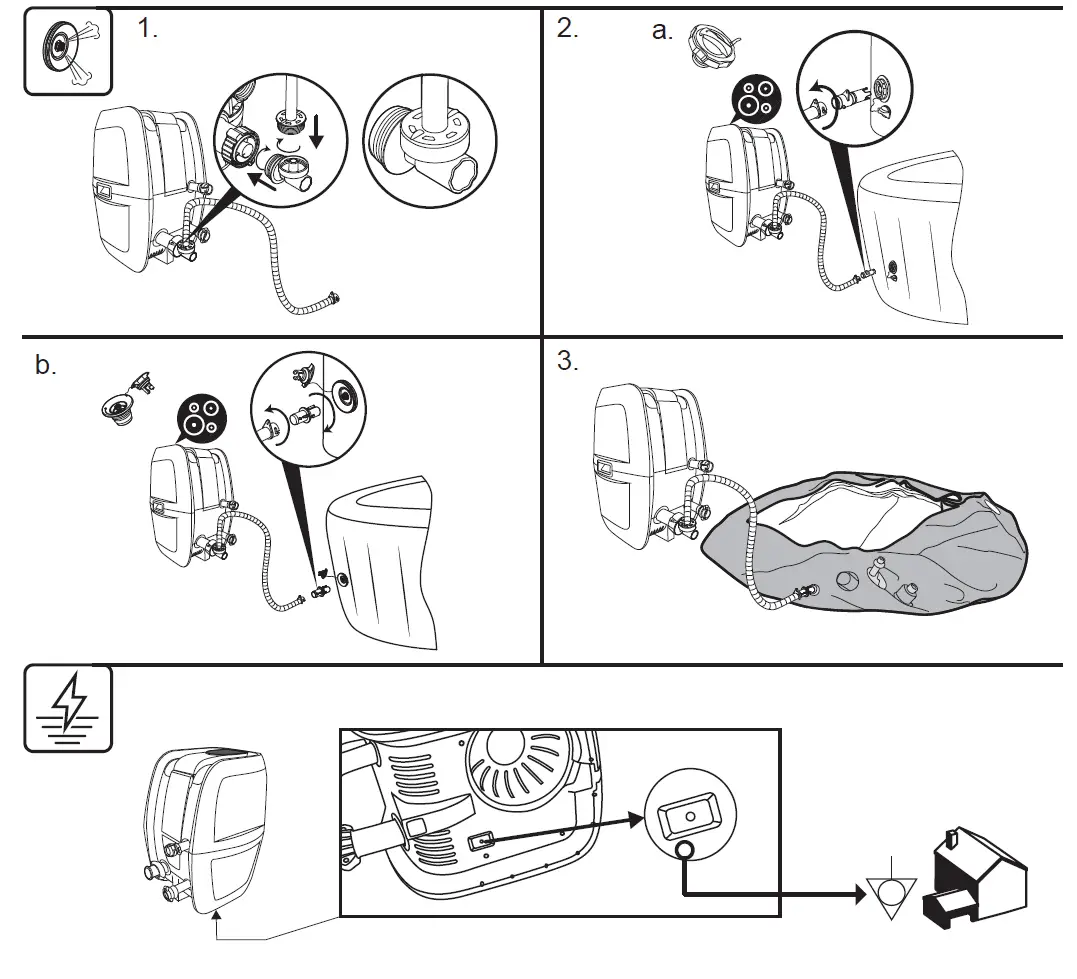 1.

2. a.

b.

3.