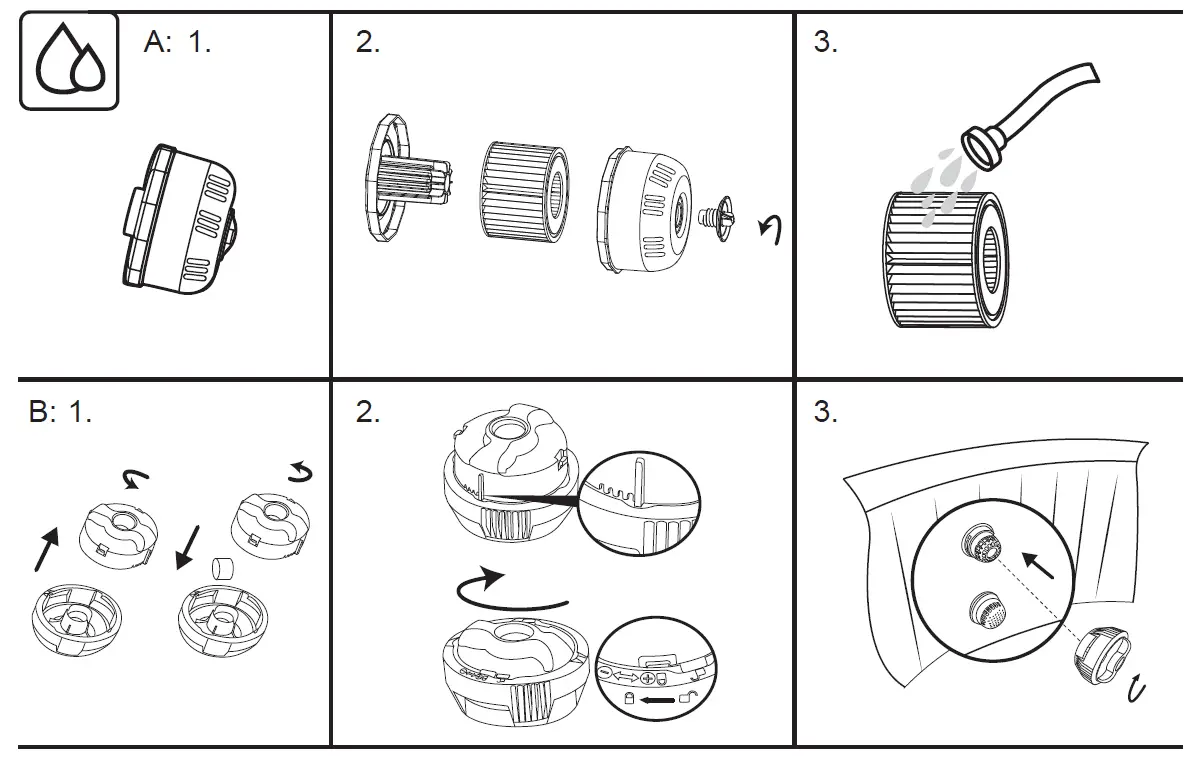 A: 1.

2.

3.

B: 1.

2.

3.