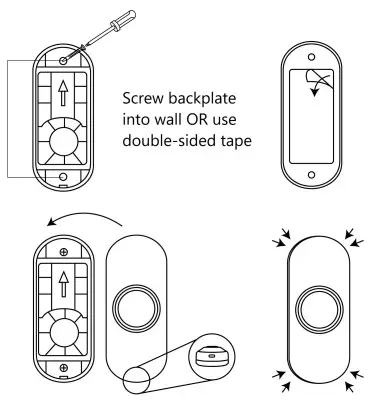 Screw backplate into wall OR use double-sided tape