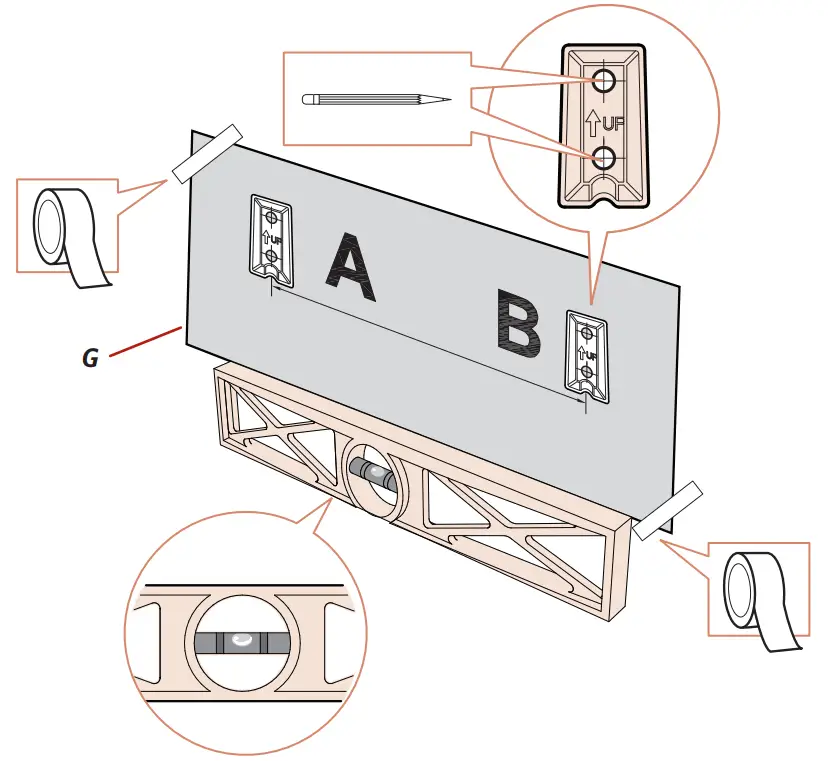 UP

UP

A

B

UP

G