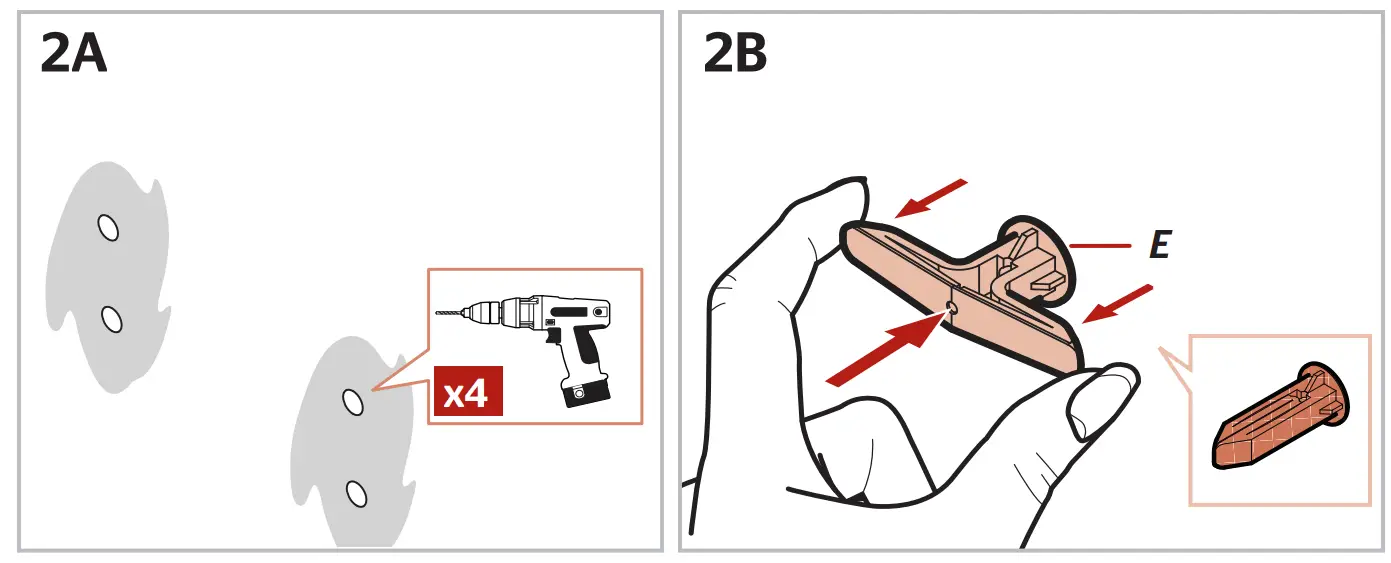 2A

x4

2B

E