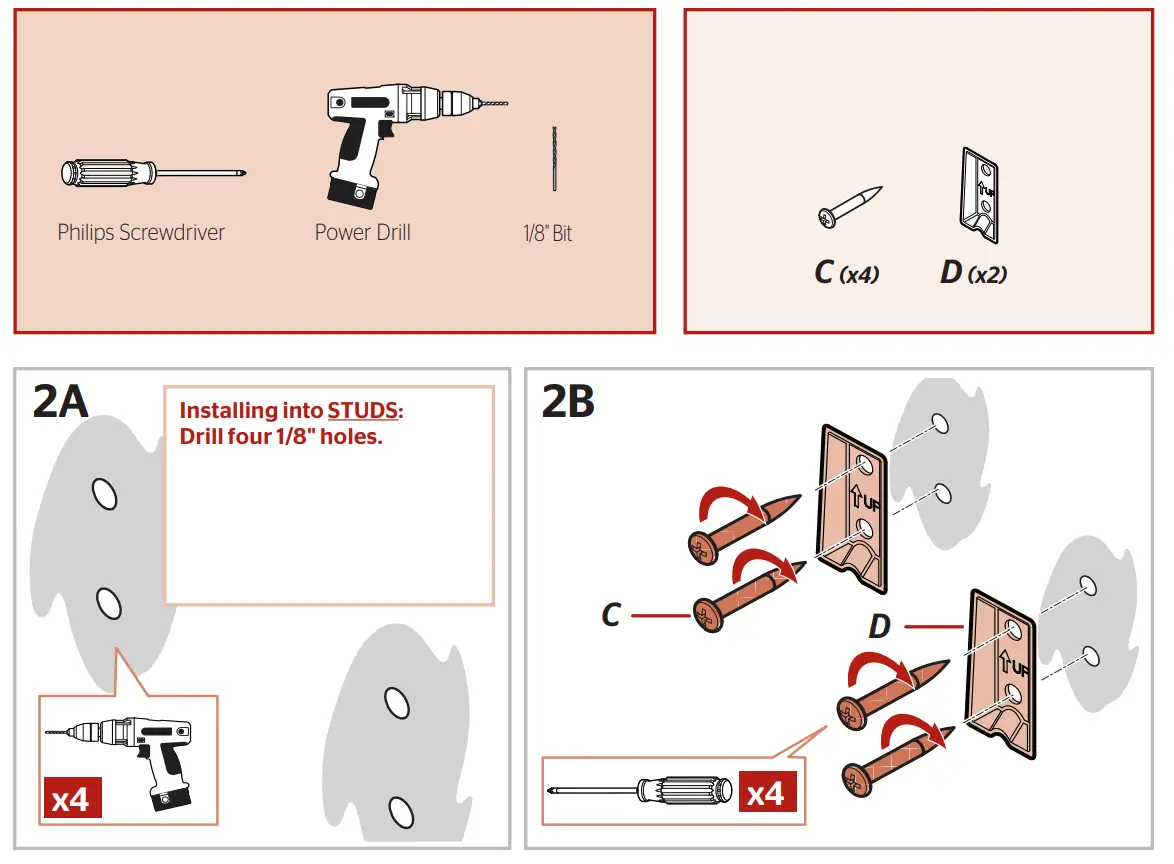 Philips Screwdriver

Power Drill

1/8" Bit

C (x4)

D (x2)

2A

Installing into STUDS:
Drill four 1/8" holes.

x4

2B

UP

UP

C

D

x4