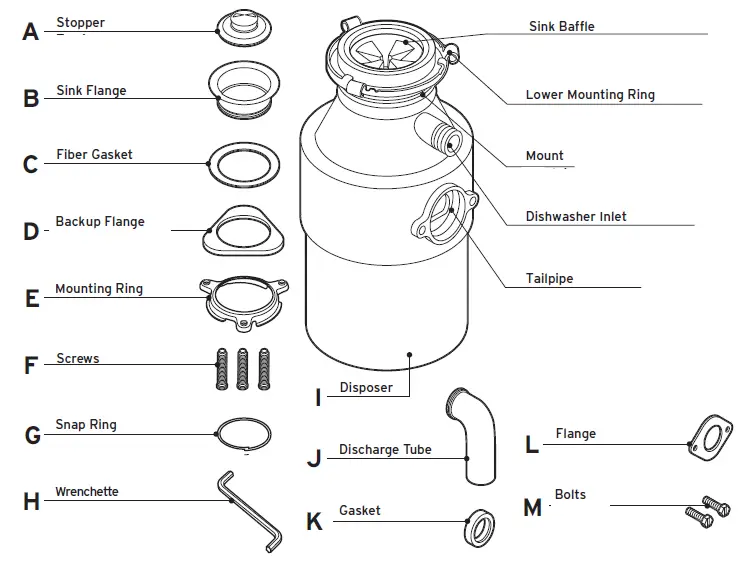 A Stopper

B Sink Flange

C Fiber Gasket

D Backup Flange

E Mounting Ring

F Screws

G Snap Ring

H Wrenchette

Sink Baffle

Lower Mounting Ring

Mount

Dishwasher Inlet

Tailpipe

I Disposer

J Discharge Tube

K Gasket

L Flange

M Bolts