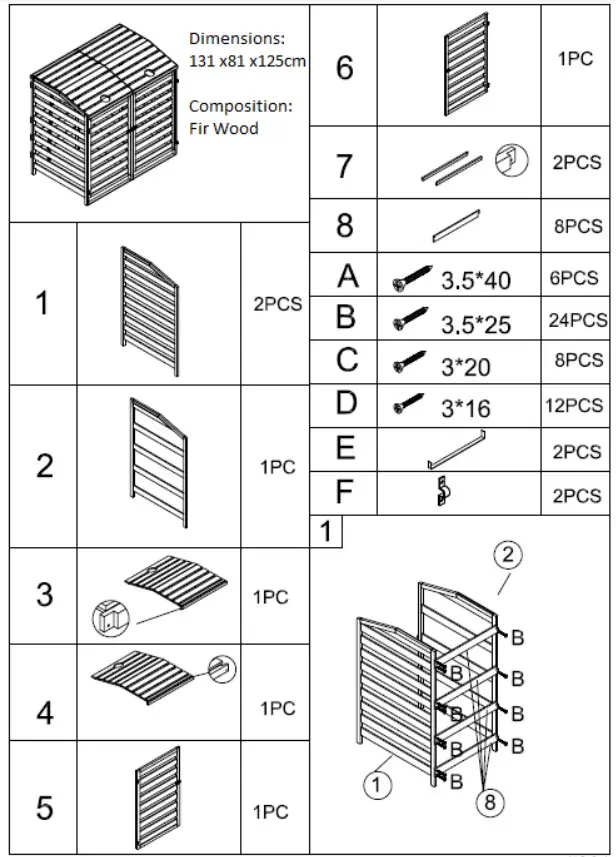 Dimensions:
131 x81 x125cm

Composition:
Fir Wood

| 1 | | 2PCS |
|---|---|---|
| 2 | | 1PC |
| 3 | | 1PC |
| 4 | | 1PC |
| 5 | | 1PC |

| 6 | | 1PC |
|---|---|---|
| 7 | | 2PCS |
| 8 | | 8PCS |
| A | 3.5*40 | 6PCS |
| B | 3.5*25 | 24PCS |
| C | 3*20 | 8PCS |
| D | 3*16 | 12PCS |
| E | | 2PCS |
| F | | 2PCS |

1

2
B
B
B
B
B
B
B
B
B
1
8