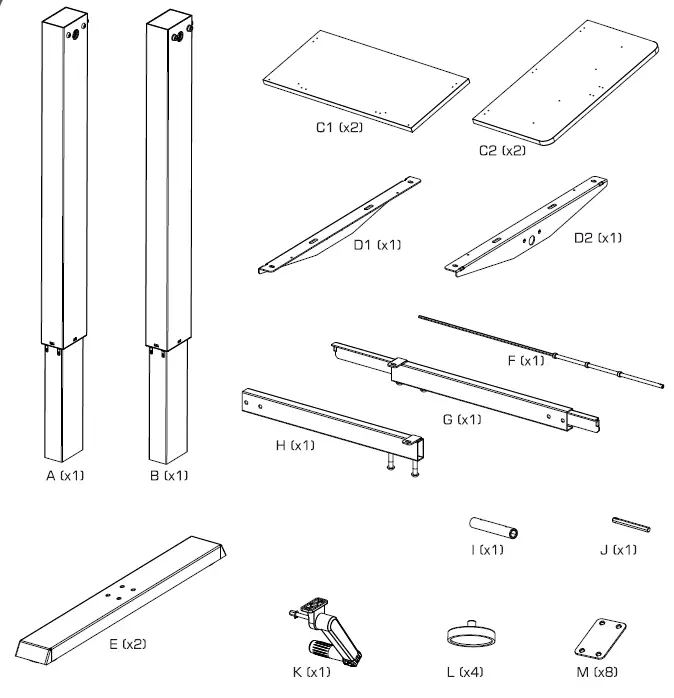 C1 (x2)

C2 (x2)

D1 (x1)

D2 (x1)

F (x1)

G (x1)

H (x1)

A (x1)

B (x1)

I (x1)

J (x1)

E (x2)

K (x1)

L (x4)

M (x8)