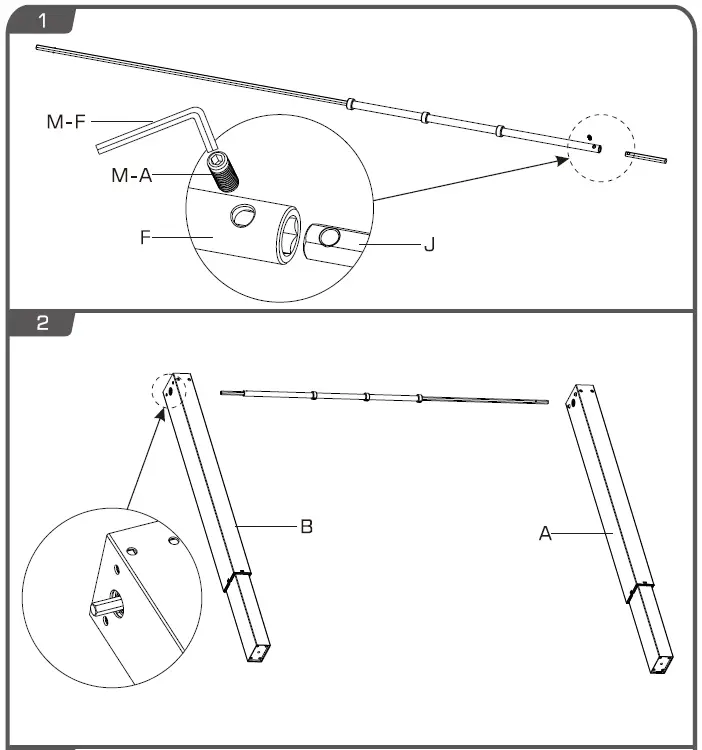 1

M-F

M-A

F

J

2

B

A