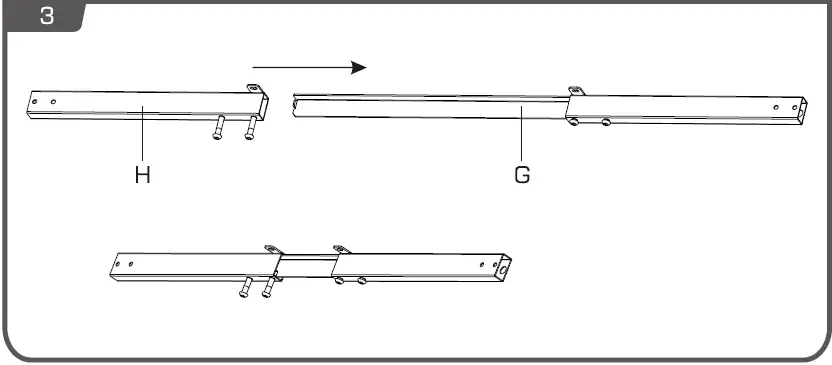 3

H

G