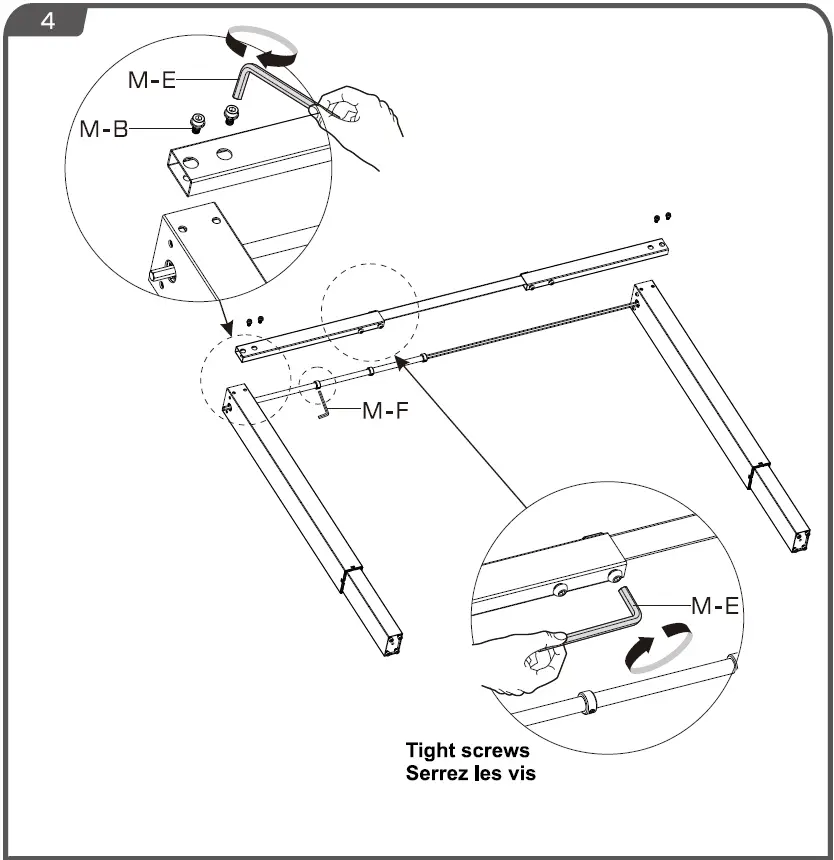 4

M-E

M-B

M-F

M-E

Tight screws
Serrez les vis