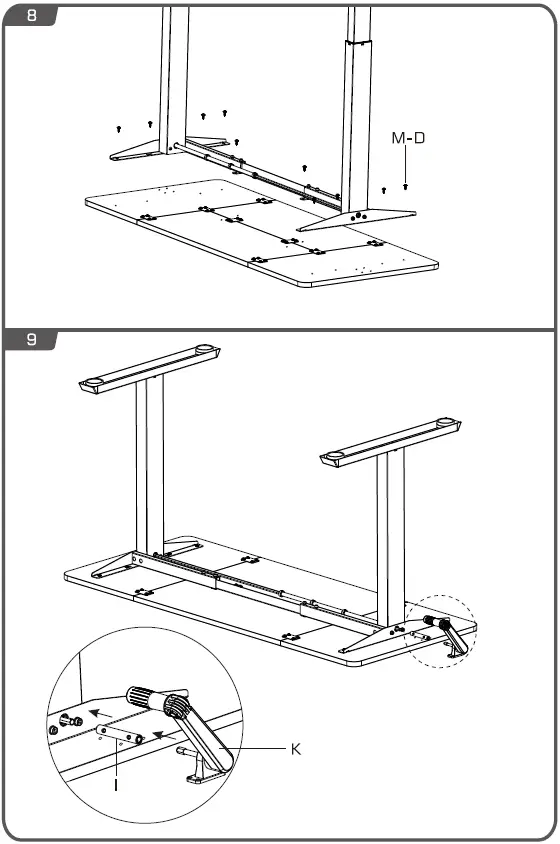 8

M-D

9

K

I