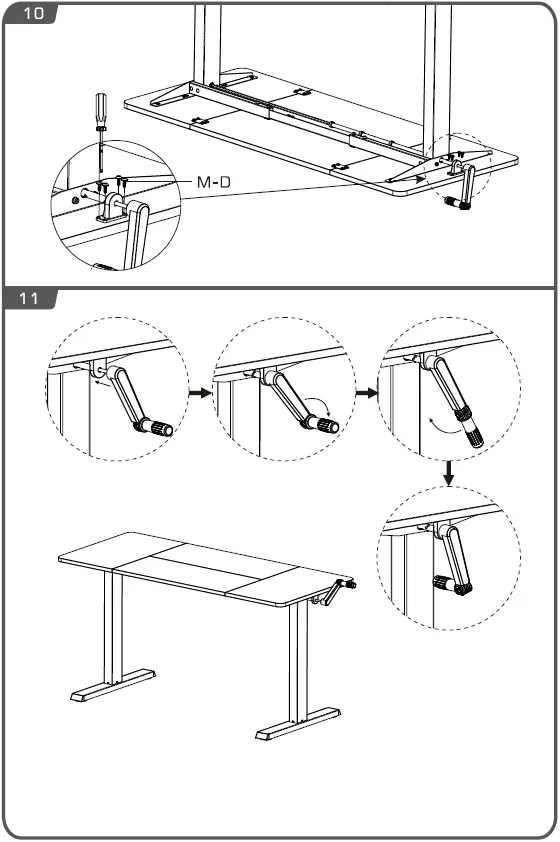 10

M-D

11