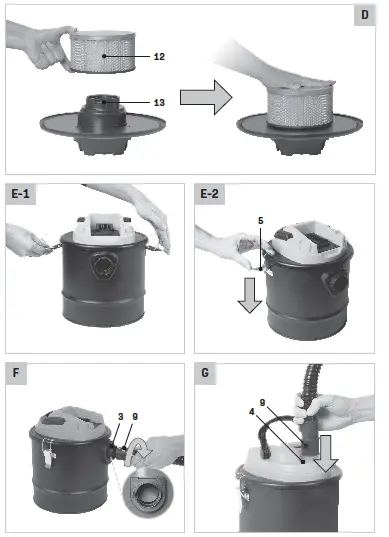 D

12

13

E-1

E-2

5

F

3

9

G

9

4