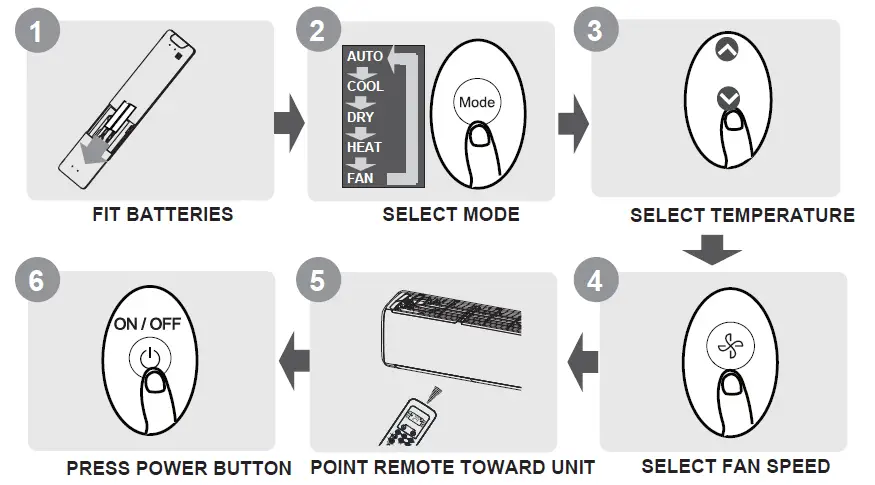 1

FIT BATTERIES

2

AUTO
COOL
DRY
HEAT
FAN

Mode

SELECT MODE

3

SELECT TEMPERATURE

4

SELECT FAN SPEED

5

POINT REMOTE TOWARD UNIT

6

ON / OFF

PRESS POWER BUTTON