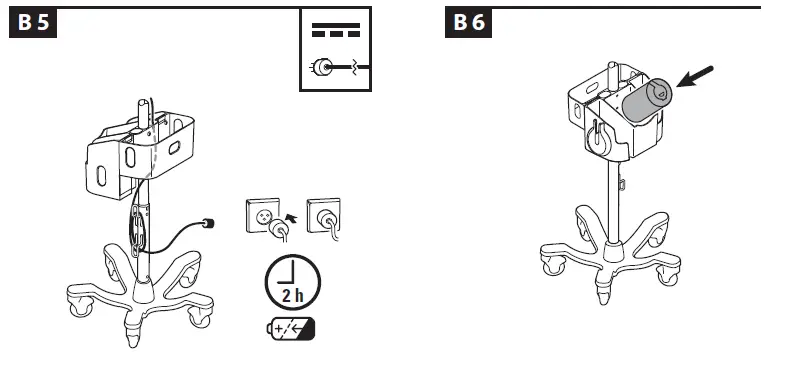 B 5

2 h

B 6