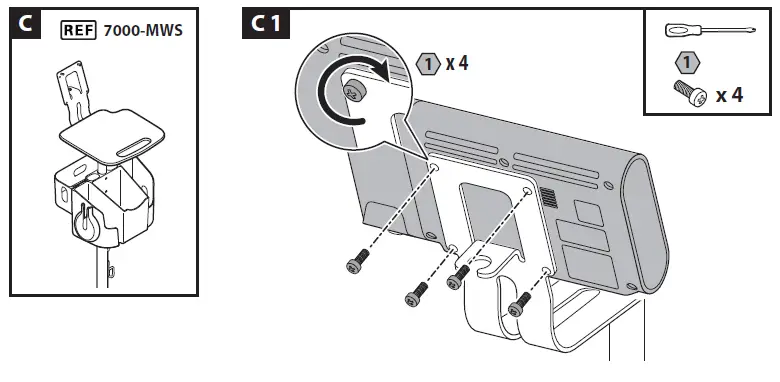 C

REF 7000-MWS

C 1

1 x 4

1

x 4