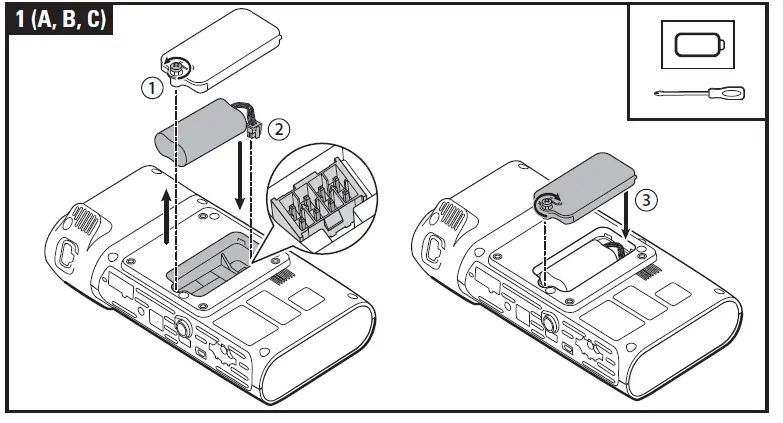 1 (A, B, C)

①

②

③