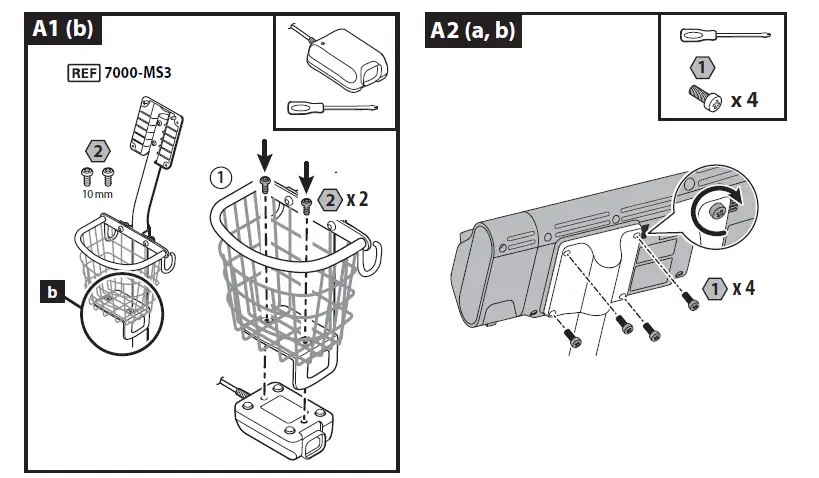 A1 (b)

REF 7000-MS3

2

10 mm

b

1

2 x 2

A2 (a, b)

1

x 4

1 x 4