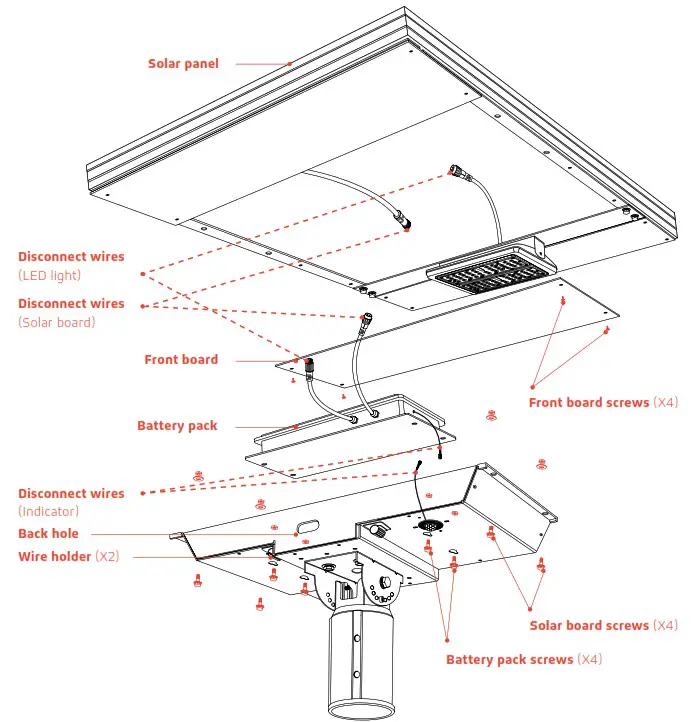 Solar panel

Disconnect wires
(LED light)

Disconnect wires
(Solar board)

Front board

Front board screws (X4)

Battery pack

Disconnect wires
(Indicator)

Back hole

Wire holder (X2)

Solar board screws (X4)

Battery pack screws (X4)