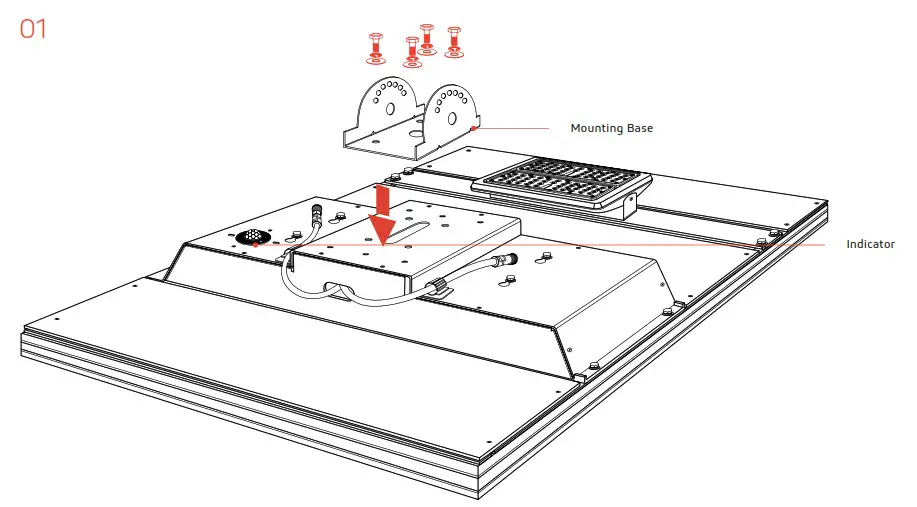 01

Mounting Base

Indicator