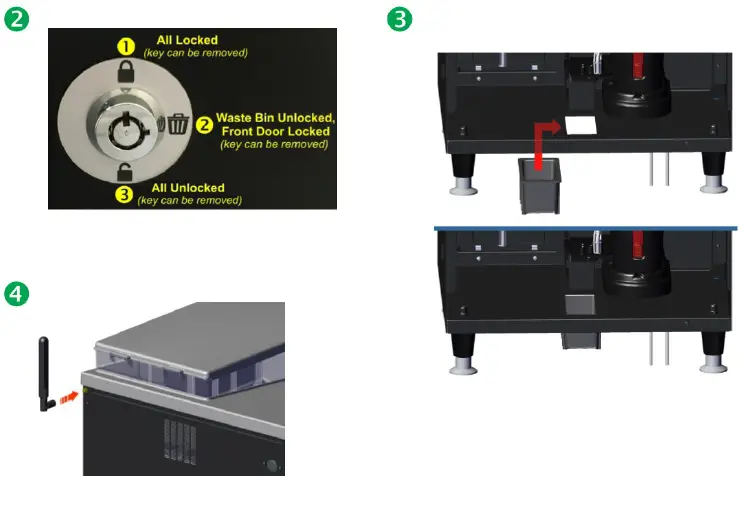 2

1 All Locked
(key can be removed)

2 Waste Bin Unlocked, Front Door Locked
(key can be removed)

3 All Unlocked
(key can be removed)

3

4