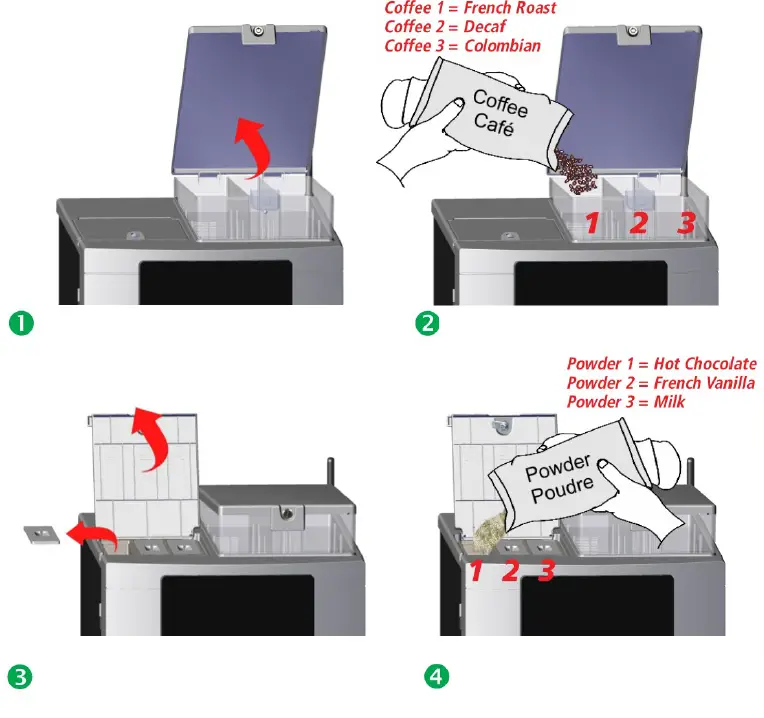 1

Coffee 1 = French Roast
Coffee 2 = Decaf
Coffee 3 = Colombian

Coffee
Café

1 2 3

2

3

Powder 1 = Hot Chocolate
Powder 2 = French Vanilla
Powder 3 = Milk

Powder
Poudre

1 2 3

4