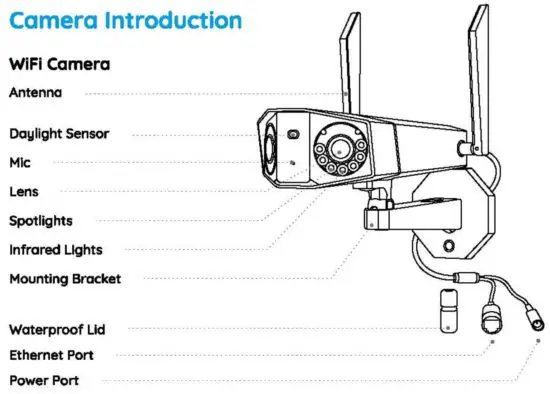 Camera Introduction

WiFi Camera

Antenna

Daylight Sensor

Mic

Lens

Spotlights

Infrared Lights

Mounting Bracket

Waterproof Lid

Ethernet Port

Power Port