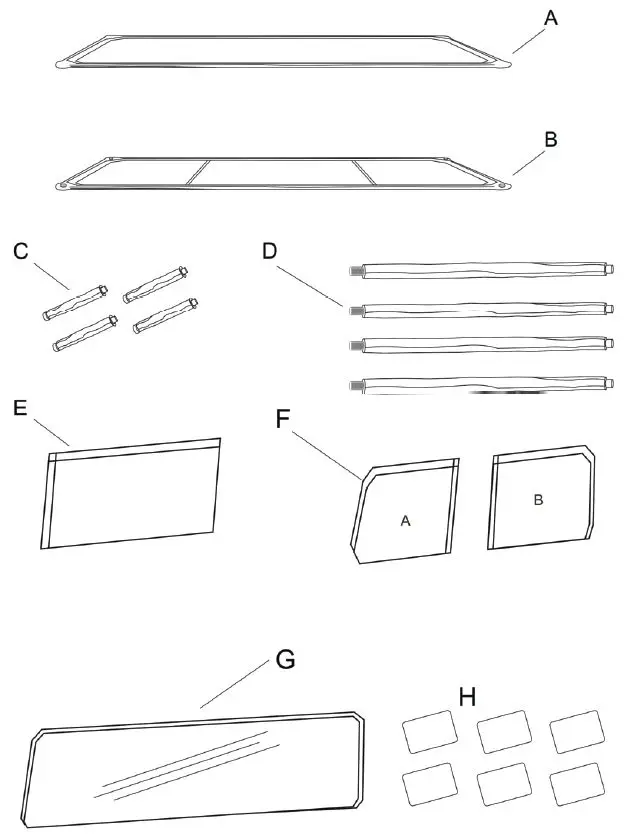 A

B

C

D

E

F

A

B

G

H