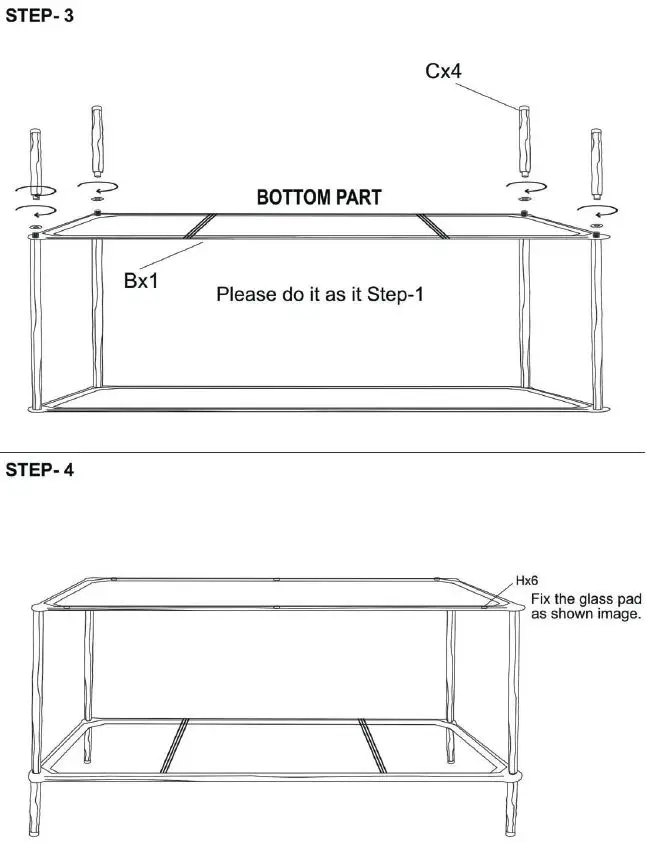 STEP- 3

Cx4

BOTTOM PART

Bx1

Please do it as it Step-1

STEP- 4

Hx6

Fix the glass pad as shown image.