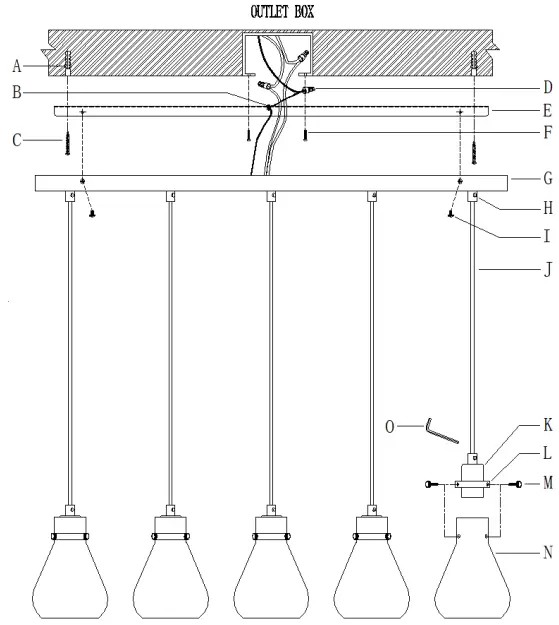 OUTLET BOX

A
B
C
D
E
F
G
H
I
J
O
K
L
M
N