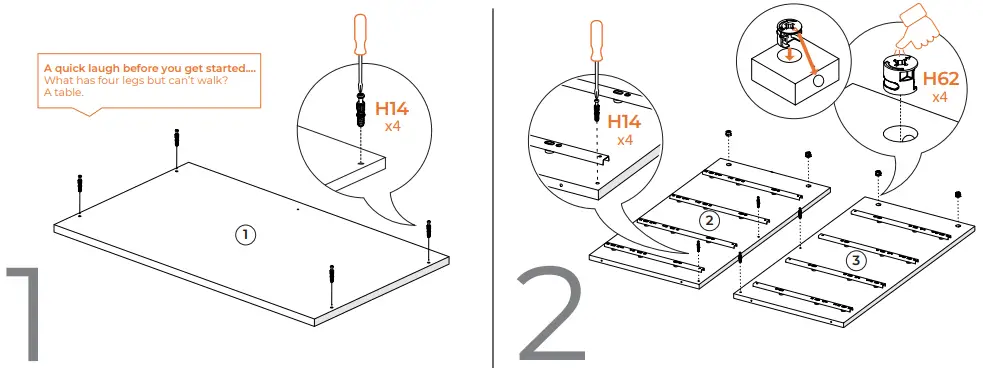 A quick laugh before you get started....
What has four legs but can't walk?
A table.

H14
x4

1

1

H14
x4

H62
x4

2

3

2