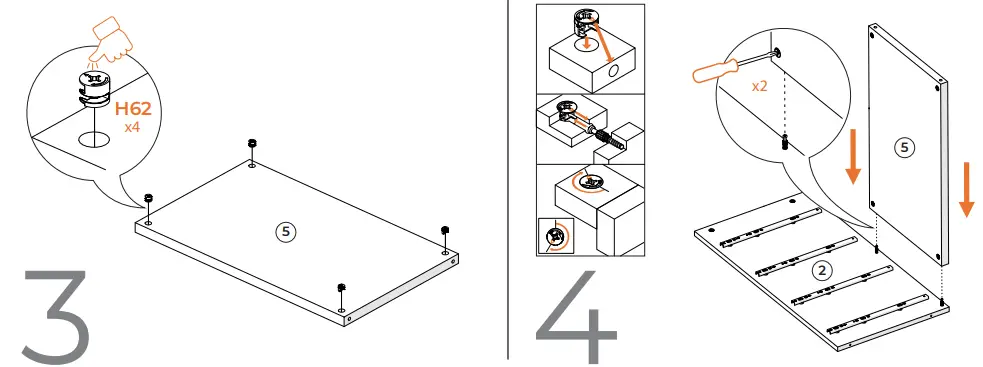 H62
x4

5

3

x2

5

2

4