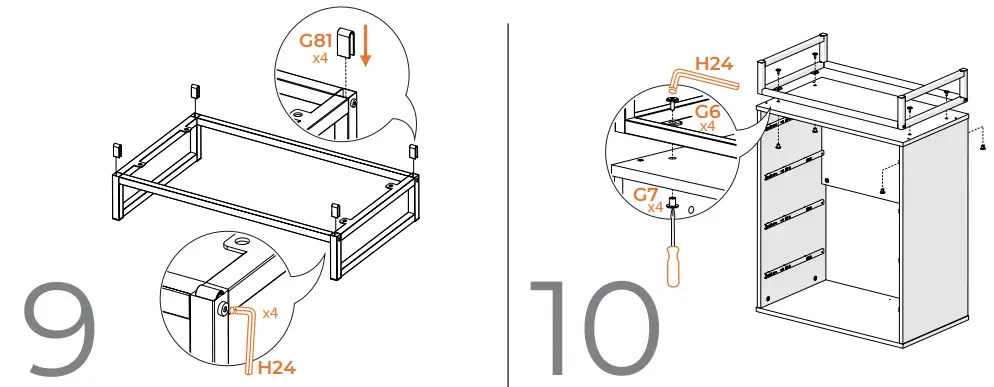 G81
x4

x4
H24

9

H24

G6
x4

G7
x4

10