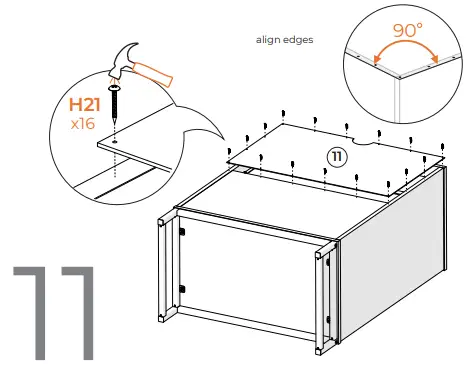 align edges

90°

H21
x16

11

11