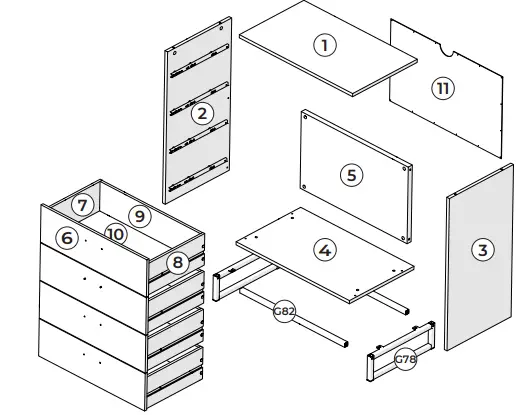 1
11
2
5
7
9
6
10
8
4
3
G82
G78