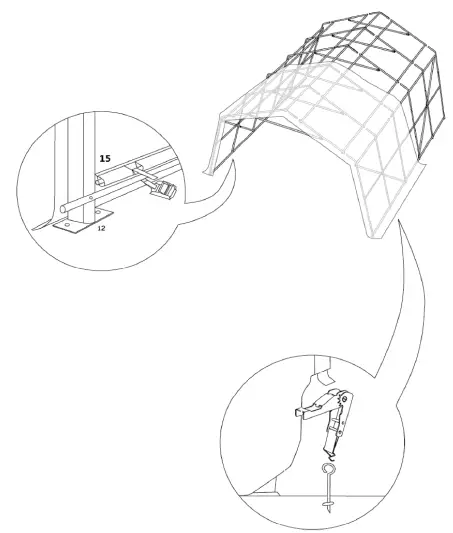 15

12