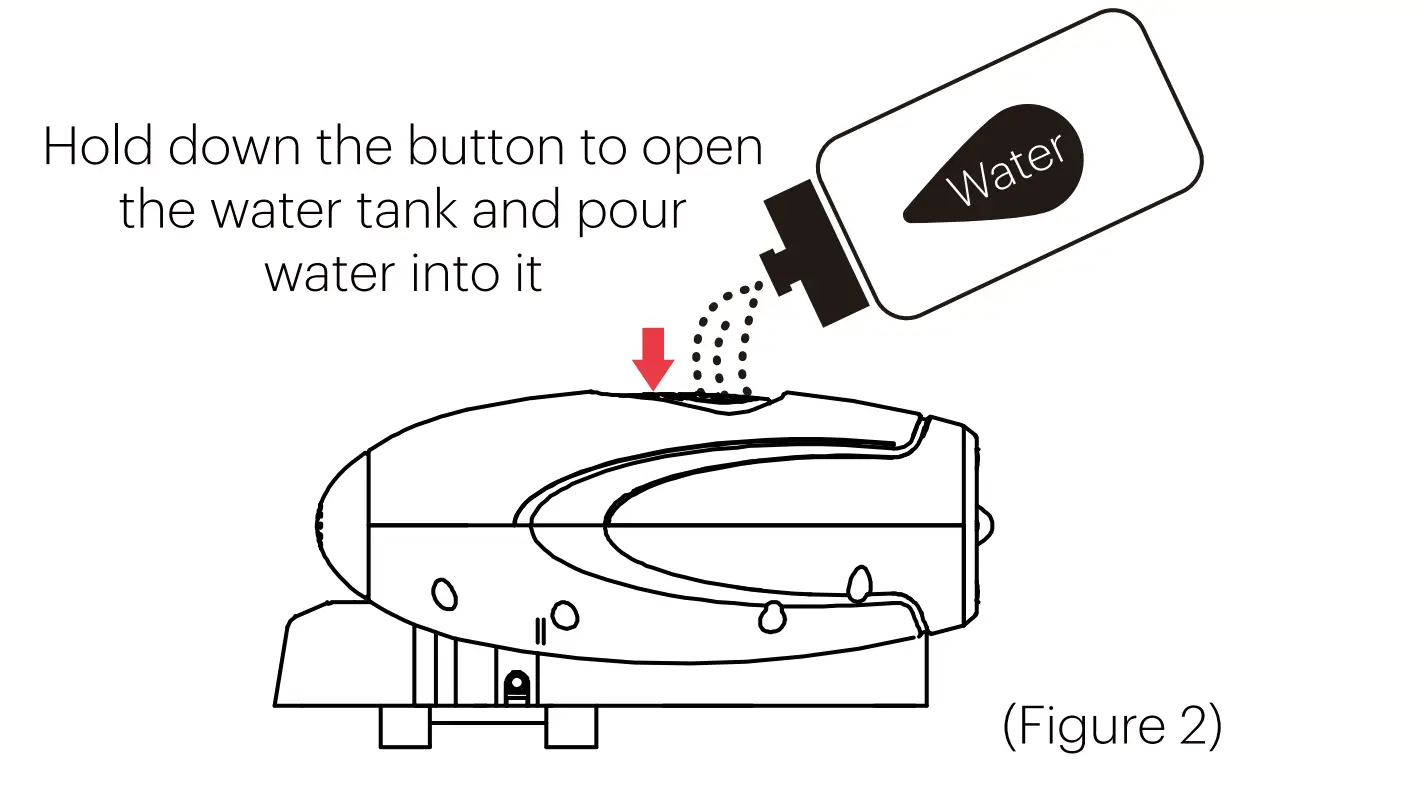 Hold down the button to open the water tank and pour water into it

Water

(Figure 2)