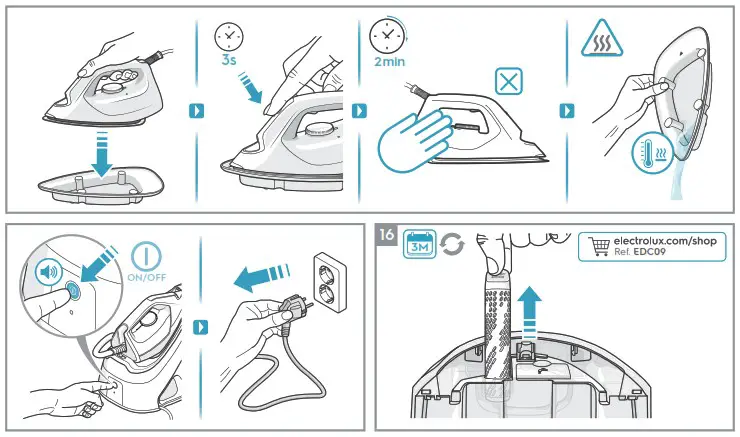 3s

2min

ON/OFF

16

3M

electrolux.com/shop
Ref. EDC09