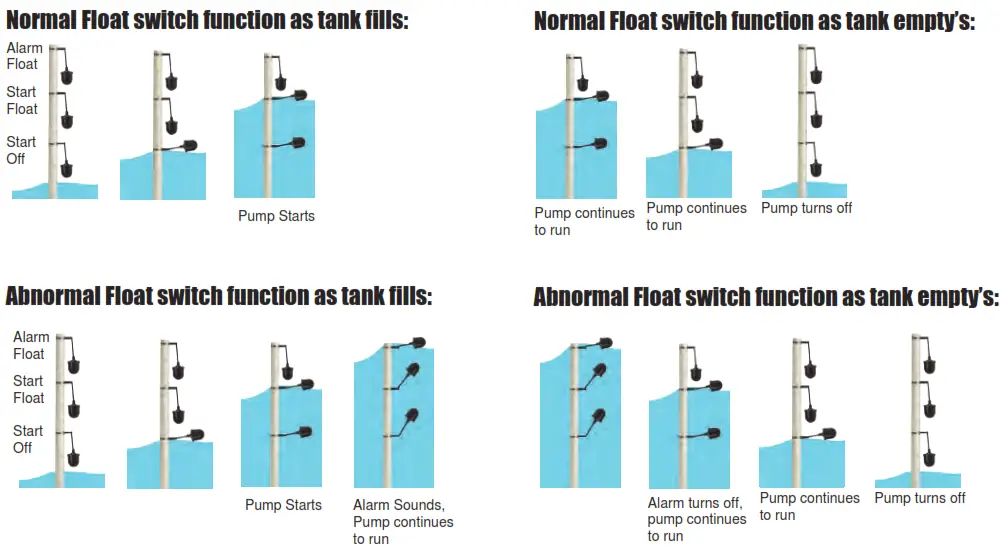 Normal Float switch function as tank fills:

Alarm Float
Start Float
Start Off

Pump Starts

Normal Float switch function as tank empty's:

Pump continues to run
Pump continues to run
Pump turns off

Abnormal Float switch function as tank fills:

Alarm Float
Start Float
Start Off

Pump Starts
Alarm Sounds, Pump continues to run

Abnormal Float switch function as tank empty's:

Alarm turns off, pump continues to run
Pump continues to run
Pump turns off