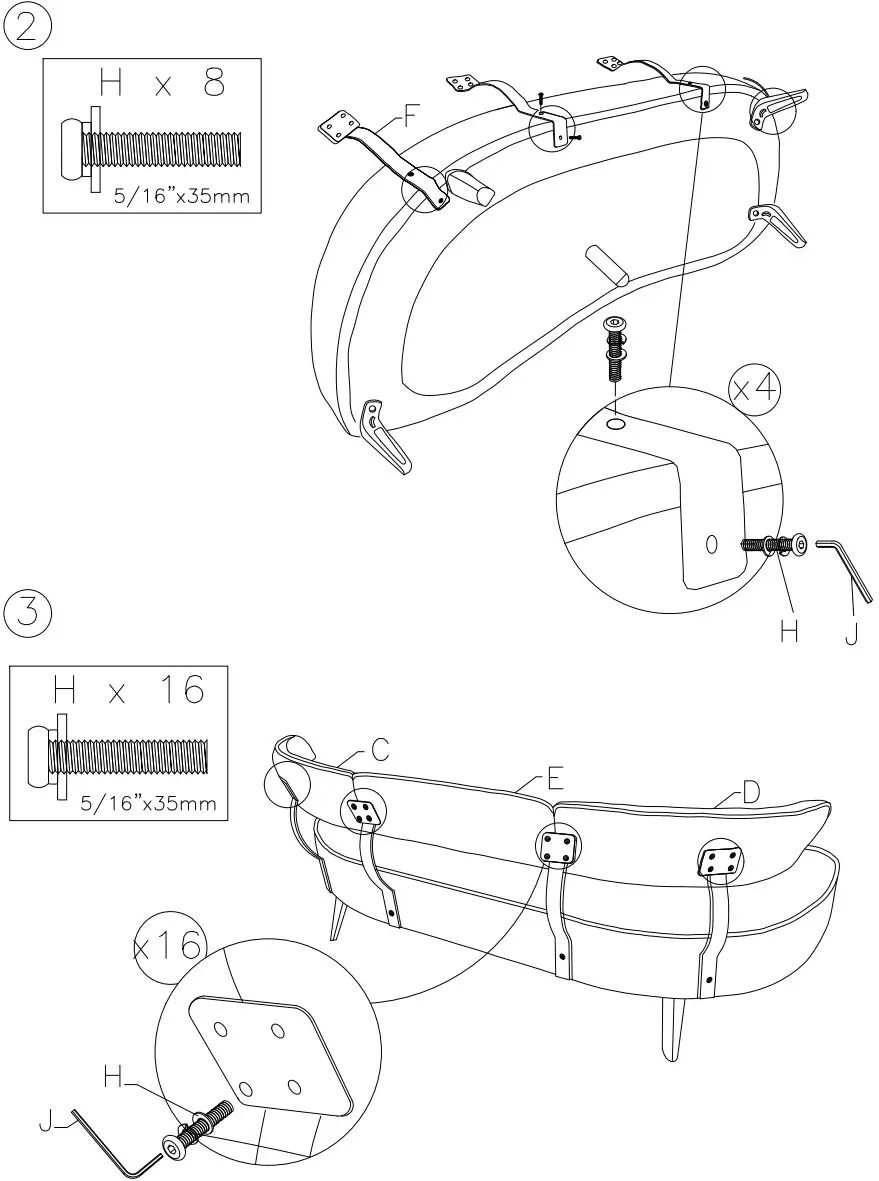 2

H x 8

5/16"x35mm

F

x4

H

J

3

H x 16

5/16"x35mm

C

E

D

x16

H

J