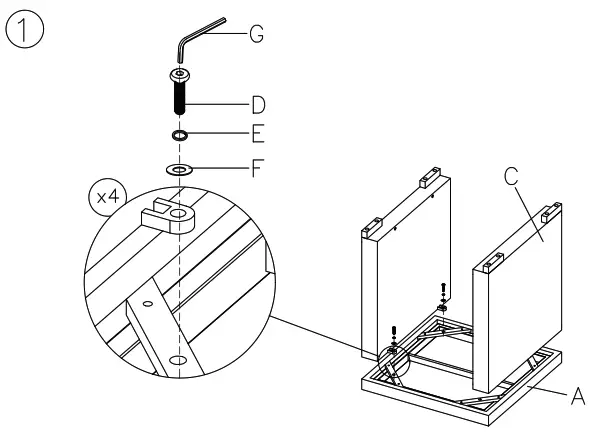 1

G

D

E

F

x4

C

A