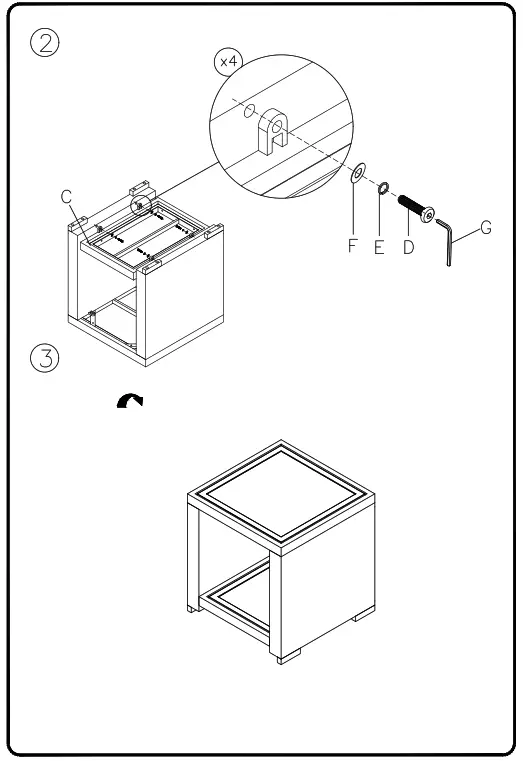 ②

x4

C

F E D G

③