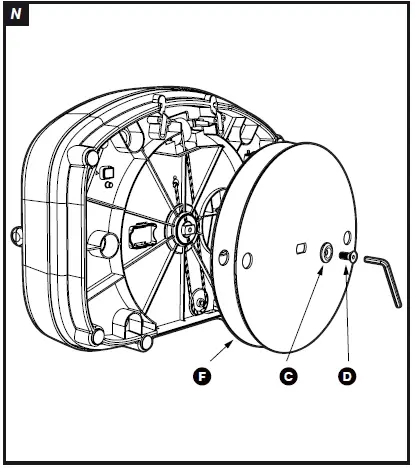 N

F

C

D