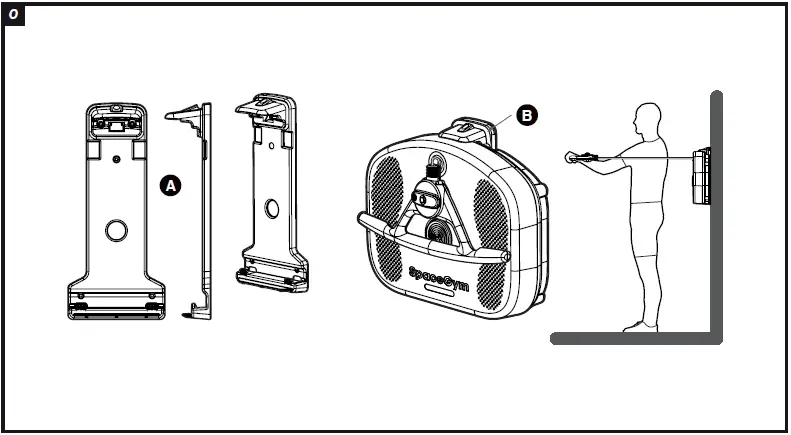 O

A

B

SpaceGym