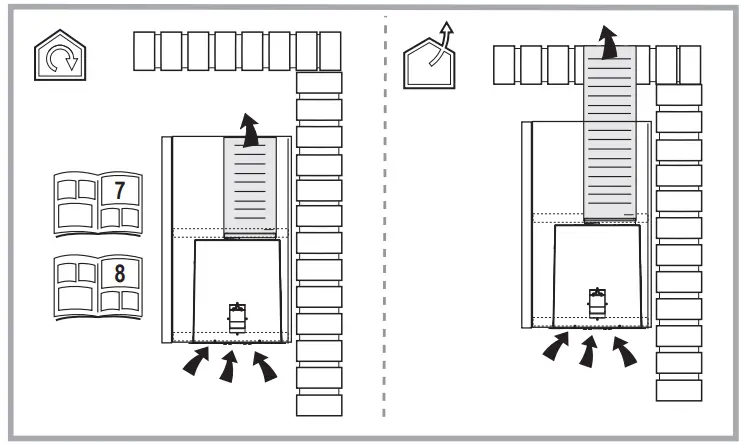 7

8