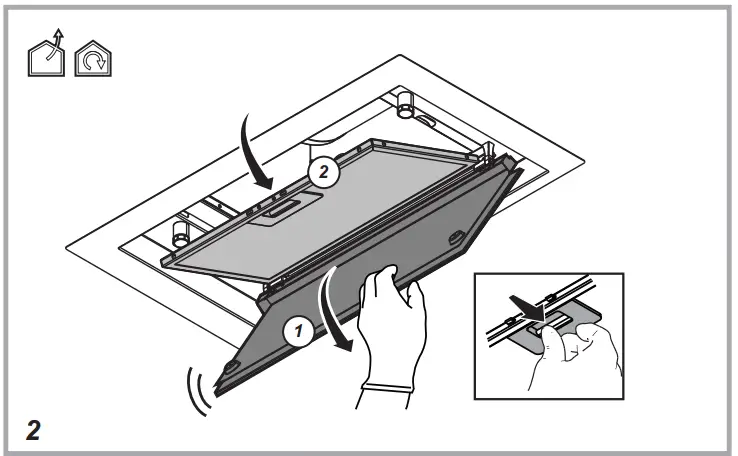 2

1

2