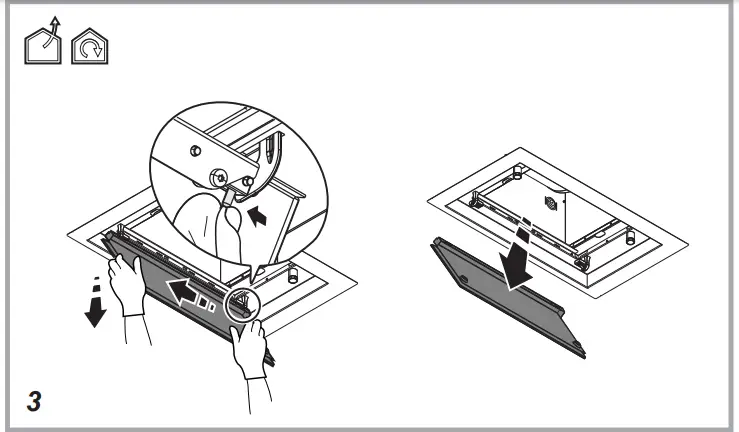 3