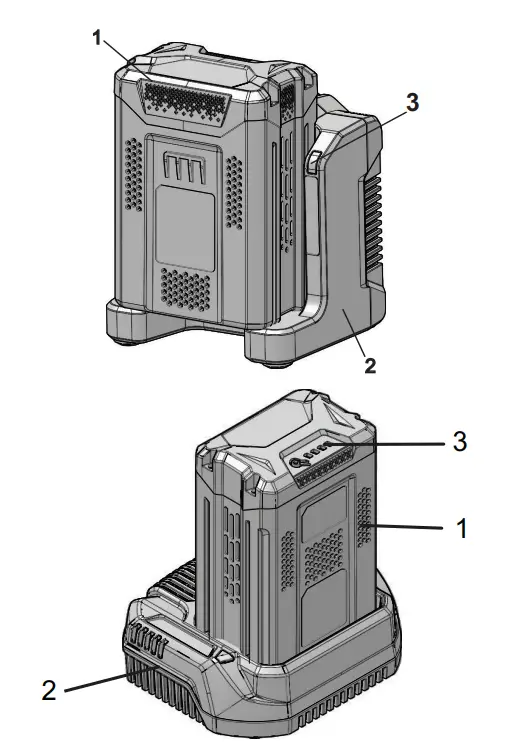 1
3
2
3
1
2