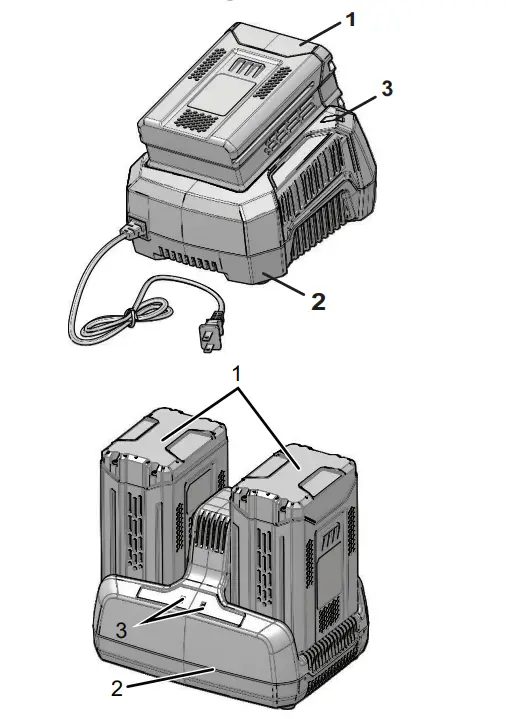 1
3
2
1
3
2