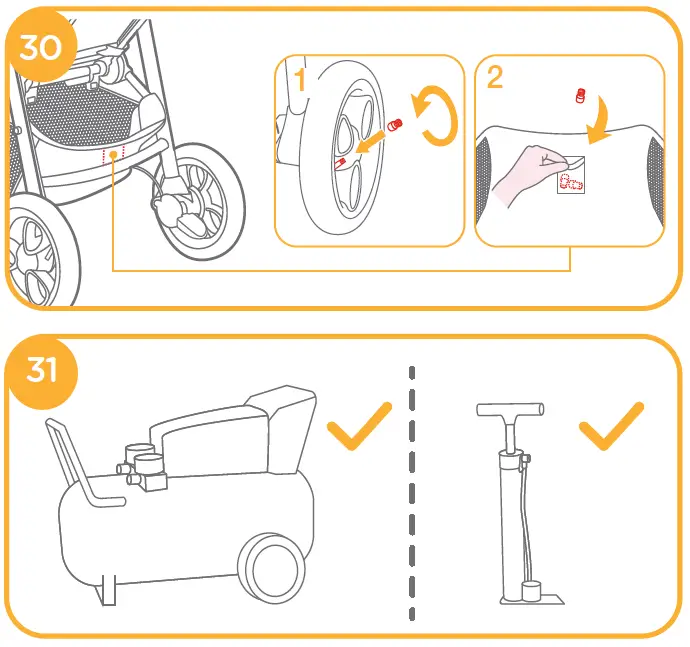 30

1

2

31