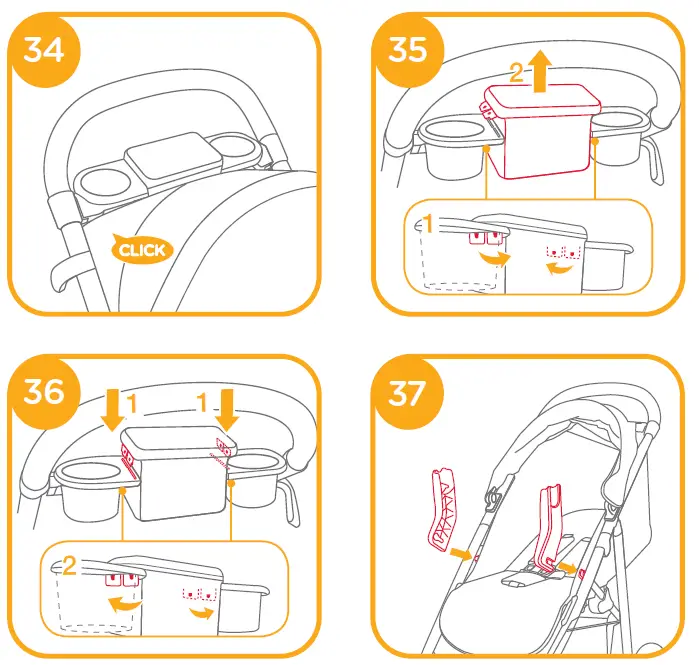 34

CLICK

35

2

1

36

1

1

2

37