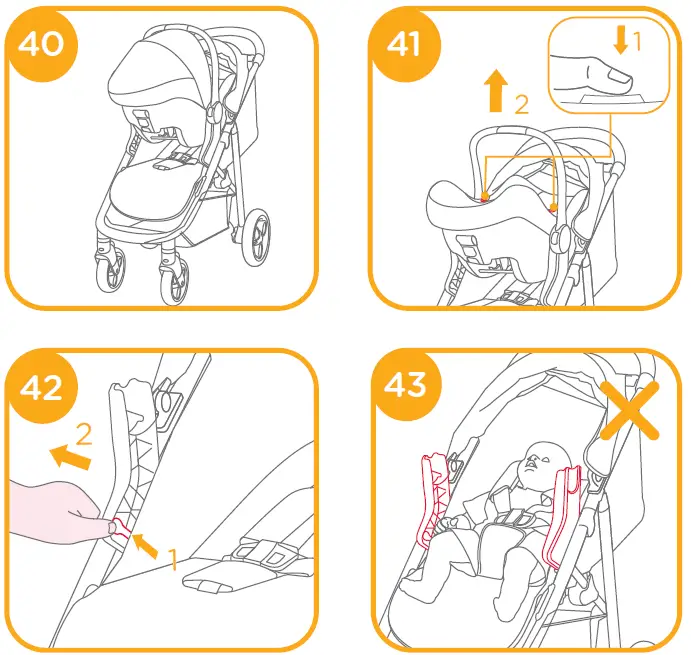 40

41

1

2

42

2

1

43